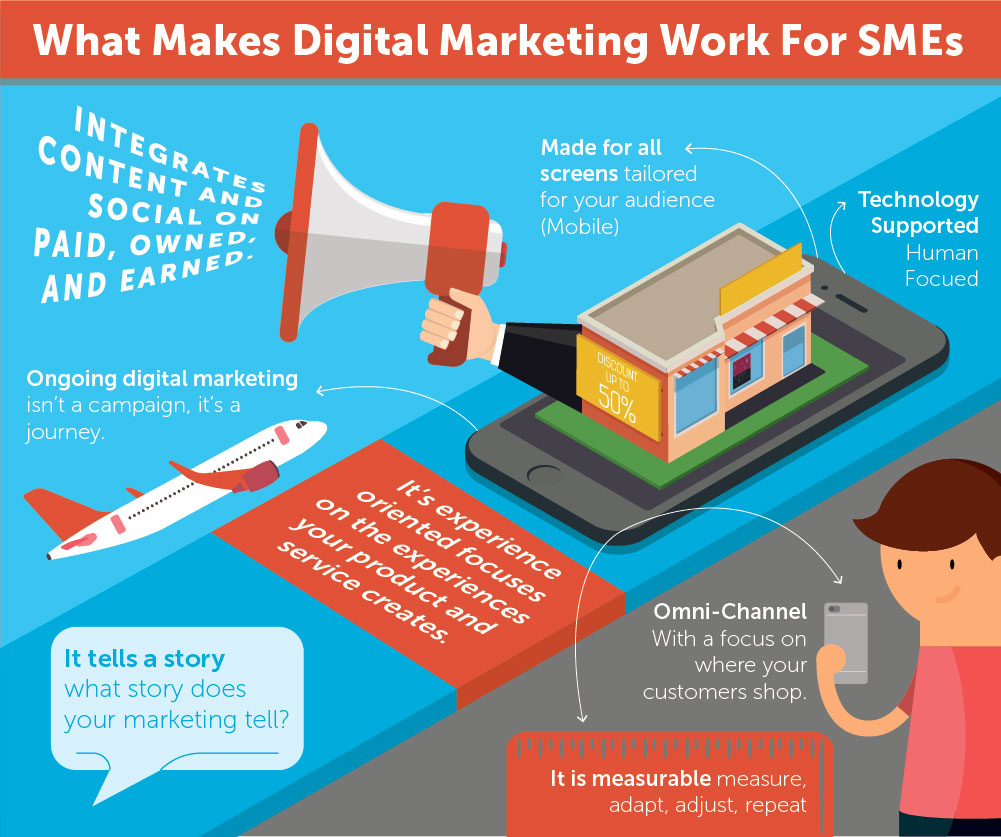 What Makes Digital Marketing Work For SMEs

INTEGRATES CONTENT AND SOCIAL ON PAID, OWNED, AND EARNED.

Made for all screens tailored for your audience (Mobile)

Technology Supported Human Focued

DISCOUNT UP TO 50%

Ongoing digital marketing isn't a campaign, it's a journey.

It's experience oriented focuses on the experiences your product and service creates.

It tells a story what story does your marketing tell?

Omni-Channel With a focus on where your customers shop.

It is measurable measure, adapt, adjust, repeat